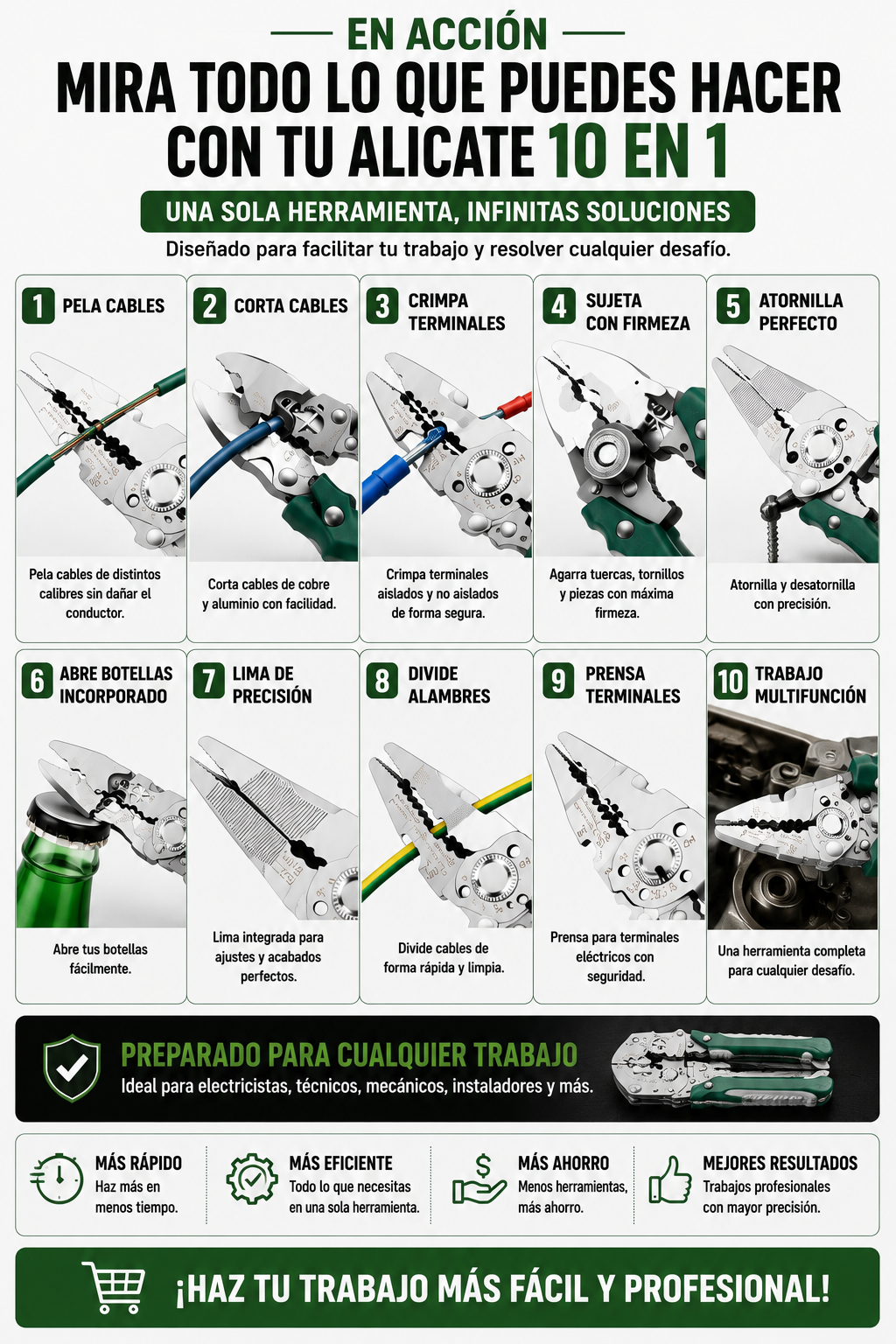 EN ACCIÓN

MIRA TODO LO QUE PUEDES HACER CON TU ALICATE 10 EN 1

UNA SOLA HERRAMIENTA, INFINITAS SOLUCIONES

Diseñado para facilitar tu trabajo y resolver cualquier desafío.

1 PELA CABLES
Pela cables de distintos calibres sin dañar el conductor.

2 CORTA CABLES
Corta cables de cobre y aluminio con facilidad.

3 CRIMPA TERMINALES
Crimpa terminales aislados y no aislados de forma segura.

4 SUJETA CON FIRMEZA
Agarra tuercas, tornillos y piezas con máxima firmeza.

5 ATORNILLA PERFECTO
Atornilla y desatornilla con precisión.

6 ABRE BOTELLAS INCORPORADO
Abre tus botellas fácilmente.

7 LIMA DE PRECISIÓN
Lima integrada para ajustes y acabados perfectos.

8 DIVIDE ALAMBRES
Divide cables de forma rápida y limpia.

9 PRENSA TERMINALES
Prensa para terminales eléctricos con seguridad.

10 TRABAJO MULTIFUNCIÓN
Una herramienta completa para cualquier desafío.

PREPARADO PARA CUALQUIER TRABAJO
Ideal para electricistas, técnicos, mecánicos, instaladores y más.

MÁS RÁPIDO
Haz más en menos tiempo.

MÁS EFICIENTE
Todo lo que necesitas en una sola herramienta.

MÁS AHORRO
Menos herramientas, más ahorro.

MEJORES RESULTADOS
Trabajos profesionales con mayor precisión.

¡HAZ TU TRABAJO MÁS FÁCIL Y PROFESIONAL!