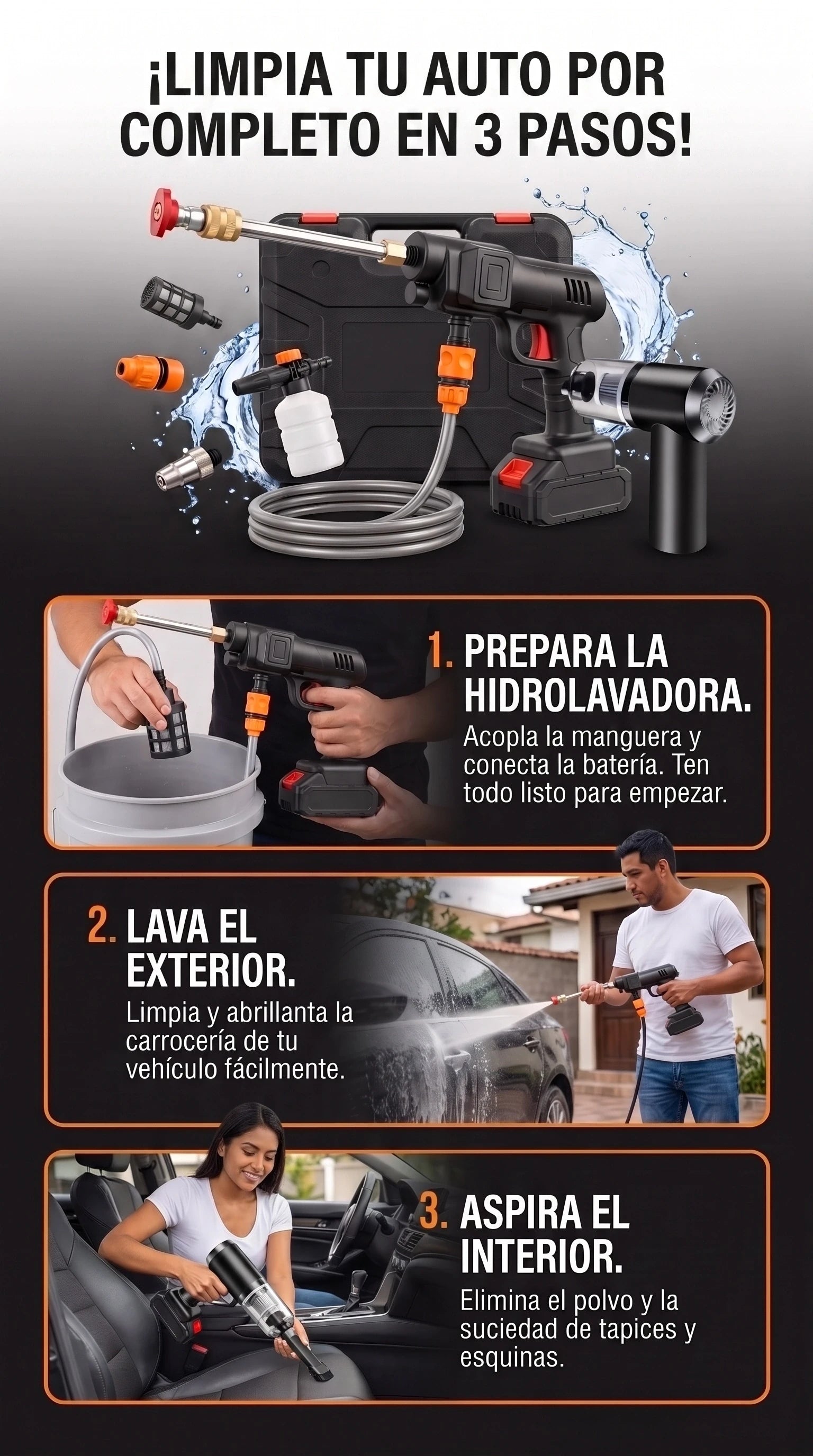 ¡LIMPIA TU AUTO POR COMPLETO EN 3 PASOS!

1. PREPARA LA HIDROLAVADORA.
Acopla la manguera y conecta la batería. Ten todo listo para empezar.

2. LAVA EL EXTERIOR.
Limpia y abrillanta la carrocería de tu vehículo fácilmente.

3. ASPIRA EL INTERIOR.
Elimina el polvo y la suciedad de tapices y esquinas.